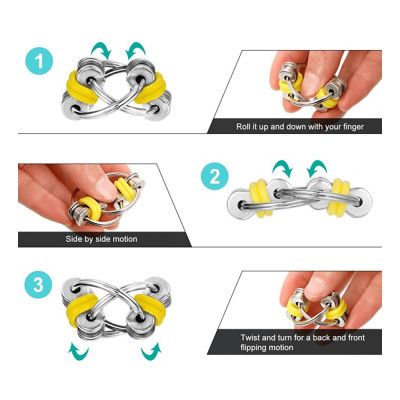 1

Roll it up and down with your finger

Side by side motion

2

3

Twist and turn for a back and front flipping motion